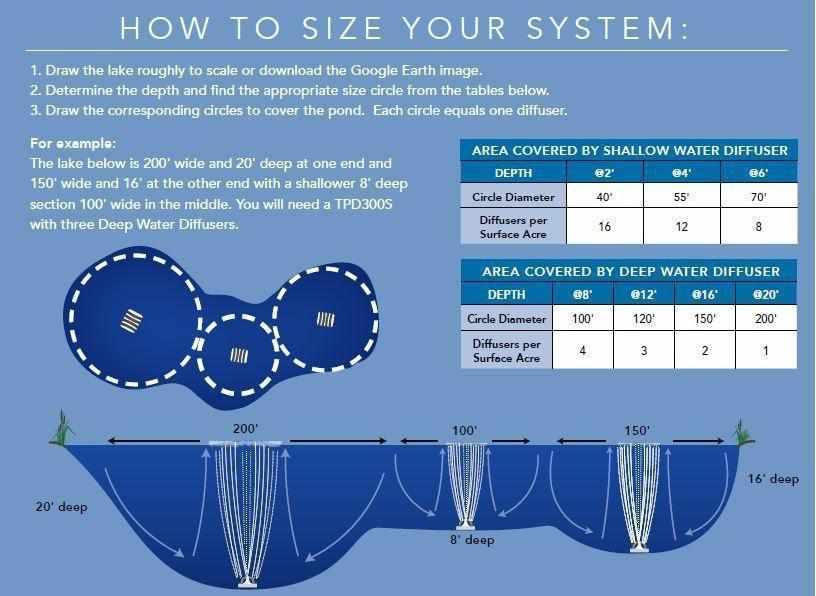 HOW TO SIZE YOUR SYSTEM:

1. Draw the lake roughly to scale or download the Google Earth image.
2. Determine the depth and find the appropriate size circle from the tables below.
3. Draw the corresponding circles to cover the pond. Each circle equals one diffuser.

For example:
The lake below is 200' wide and 20' deep at one end and 150' wide and 16' at the other end with a shallower 8' deep section 100' wide in the middle. You will need a TPD300S with three Deep Water Diffusers.

AREA COVERED BY SHALLOW WATER DIFFUSER

| DEPTH | @2' | @4' | @6' |
|---|---|---|---|
| Circle Diameter | 40' | 55' | 70' |
| Diffusers per Surface Acre | 16 | 12 | 8 |

AREA COVERED BY DEEP WATER DIFFUSER

| DEPTH | @8' | @12' | @16' | @20' |
|---|---|---|---|---|
| Circle Diameter | 100' | 120' | 150' | 200' |
| Diffusers per Surface Acre | 4 | 3 | 2 | 1 |

200'
100'
150'
20' deep
8' deep
16' deep